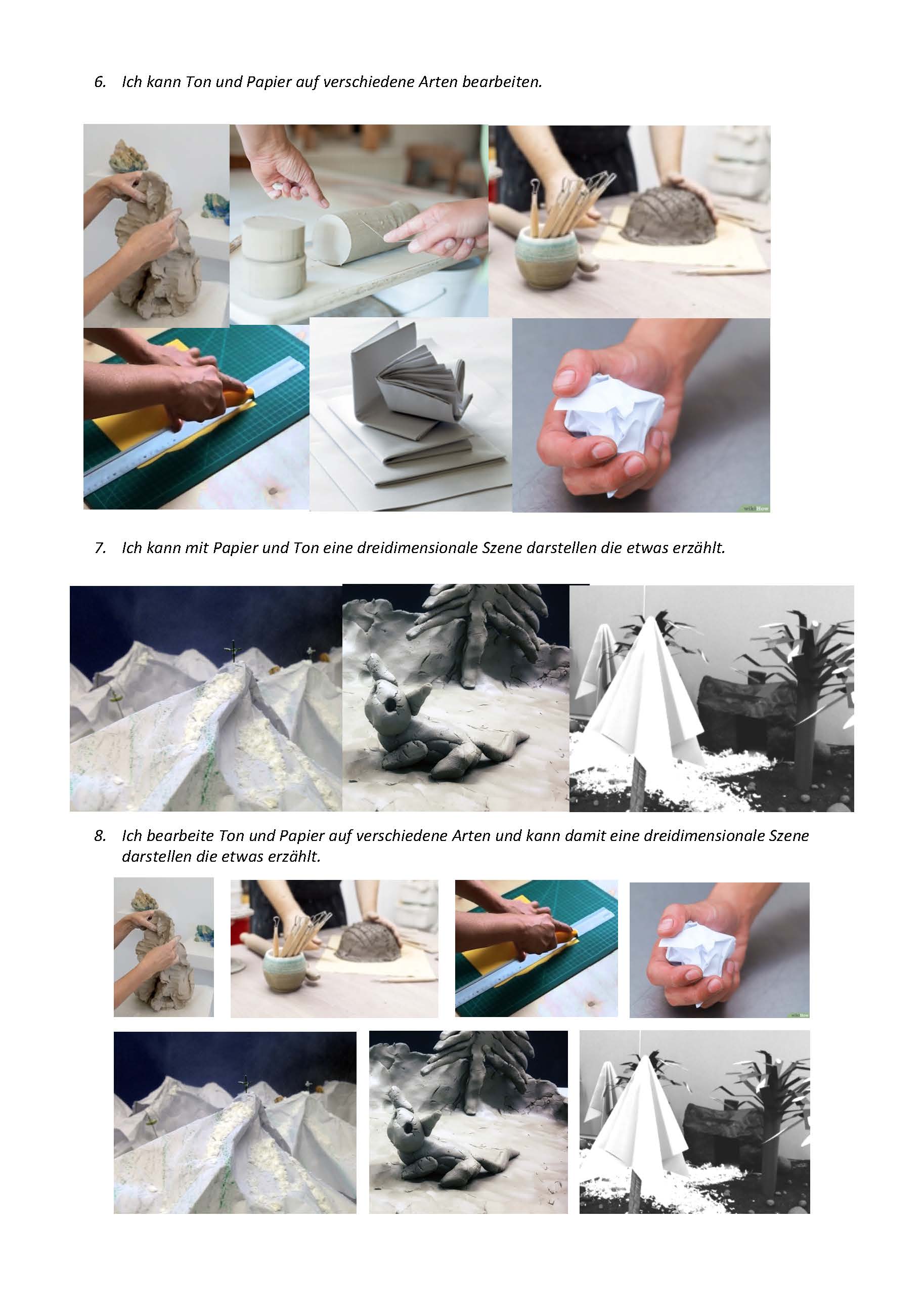 6. Ich kann Ton und Papier auf verschiedene Arten bearbeiten.

wikiHow

7. Ich kann mit Papier und Ton eine dreidimensionale Szene darstellen die etwas erzählt.

8. Ich bearbeite Ton und Papier auf verschiedene Arten und kann damit eine dreidimensionale Szene darstellen die etwas erzählt.

wikiHow